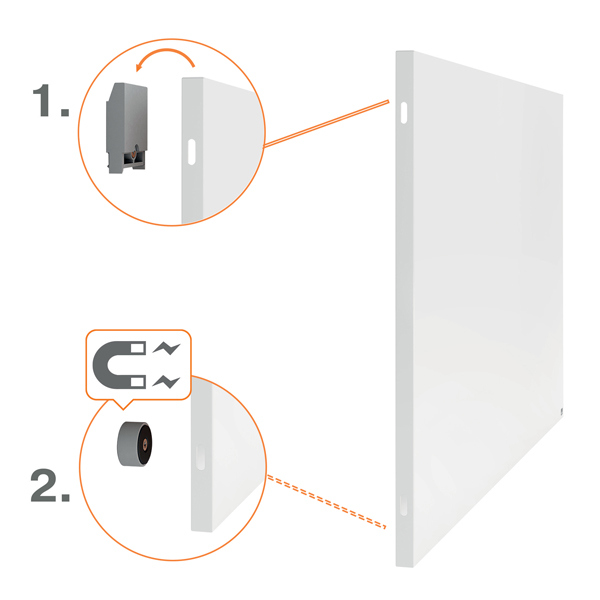 1.

2.