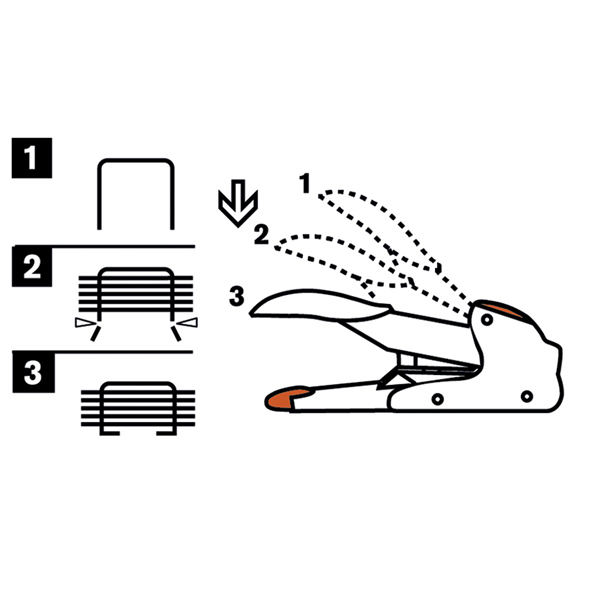 1
2
3
1
2
3