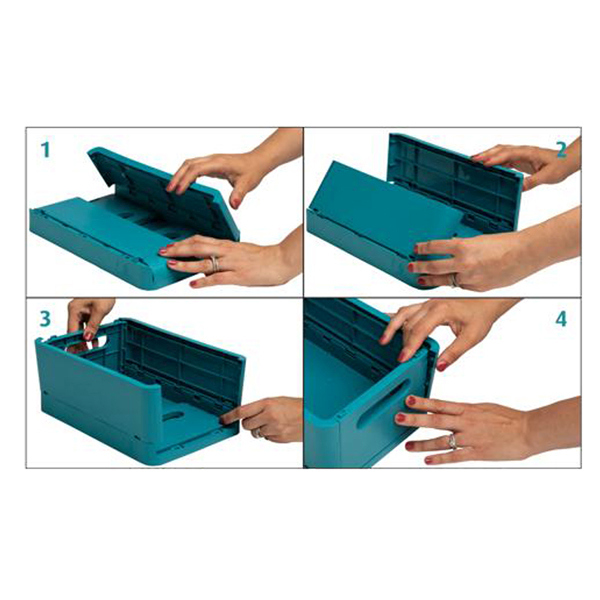 1

2

3

4