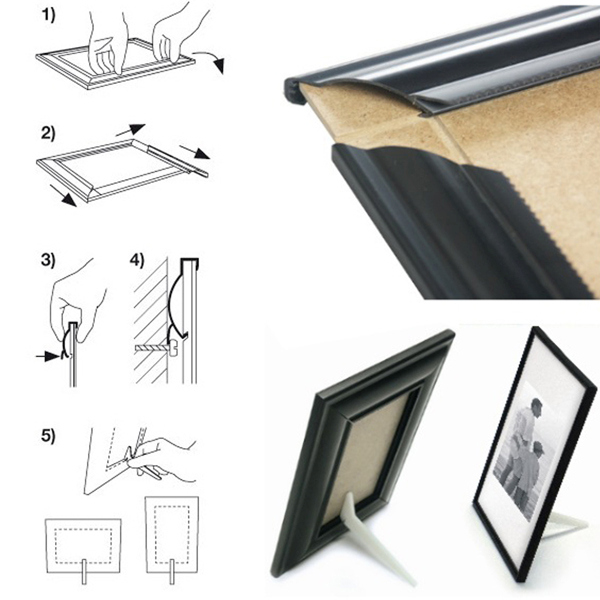 1)

2)

3)

4)

5)